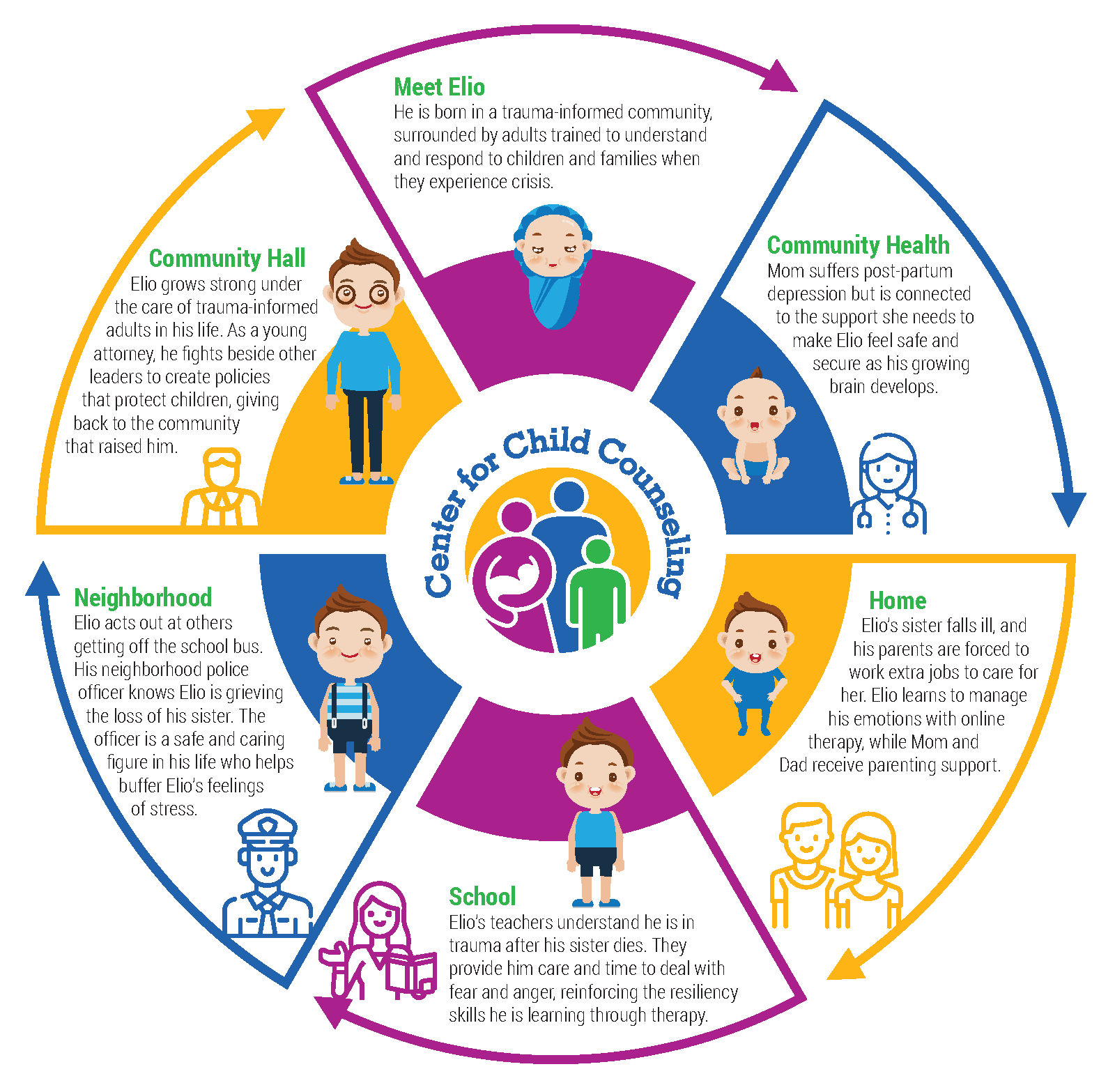 Meet Elio
He is born in a trauma-informed community, surrounded by adults trained to understand and respond to children and families when they experience crisis.

Community Health
Mom suffers post-partum depression but is connected to the support she needs to make Elio feel safe and secure as his growing brain develops.

Home
Elio's sister falls ill, and his parents are forced to work extra jobs to care for her. Elio learns to manage his emotions with online therapy, while Mom and Dad receive parenting support.

School
Elio's teachers understand he is in trauma after his sister dies. They provide him care and time to deal with fear and anger, reinforcing the resiliency skills he is learning through therapy.

Neighborhood
Elio acts out at others getting off the school bus. His neighborhood police officer knows Elio is grieving the loss of his sister. The officer is a safe and caring figure in his life who helps buffer Elio's feelings of stress.

Community Hall
Elio grows strong under the care of trauma-informed adults in his life. As a young attorney, he fights beside other leaders to create policies that protect children, giving back to the community that raised him.

Center for Child Counseling